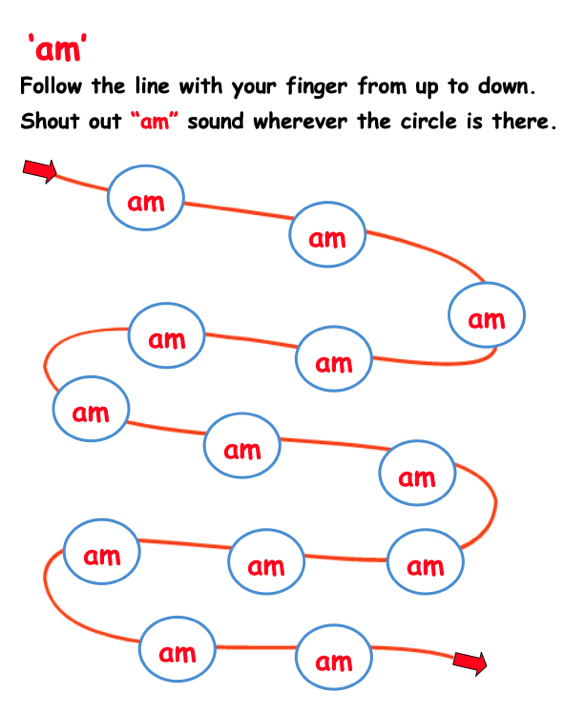 'am'

Follow the line with your finger from up to down.

Shout out "am" sound wherever the circle is there.

am

am

am

am

am

am

am

am

am

am

am

am

am